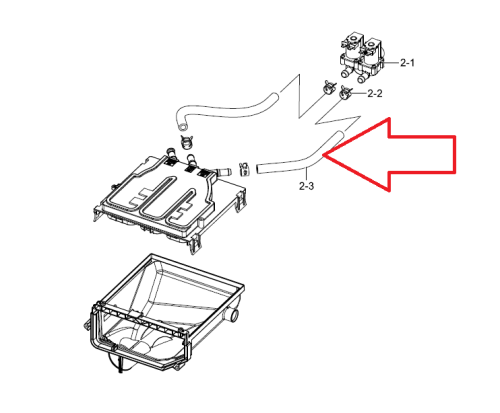 2-1
2-2
2-3