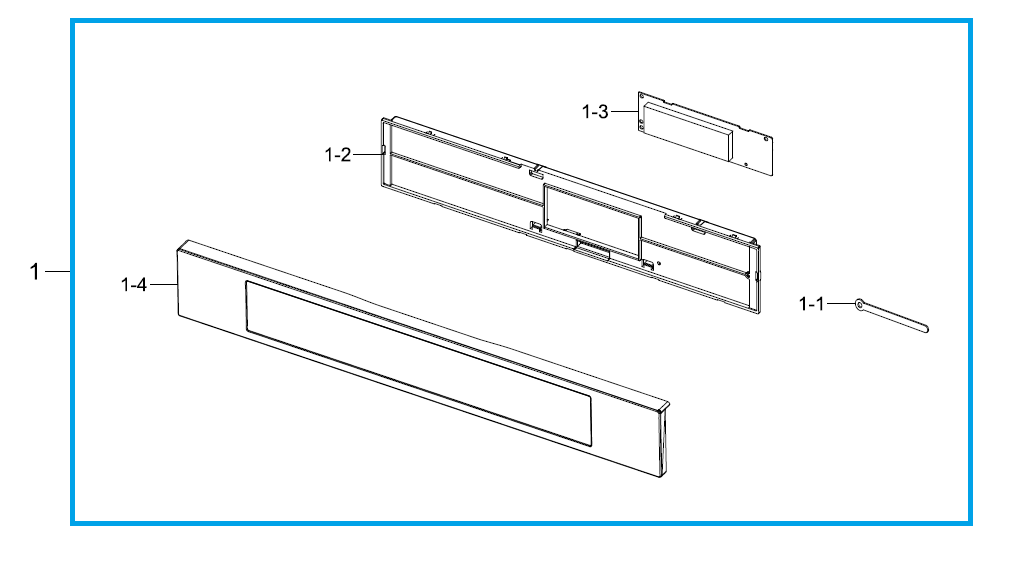 1-3
1-2
1
1-4
1-1