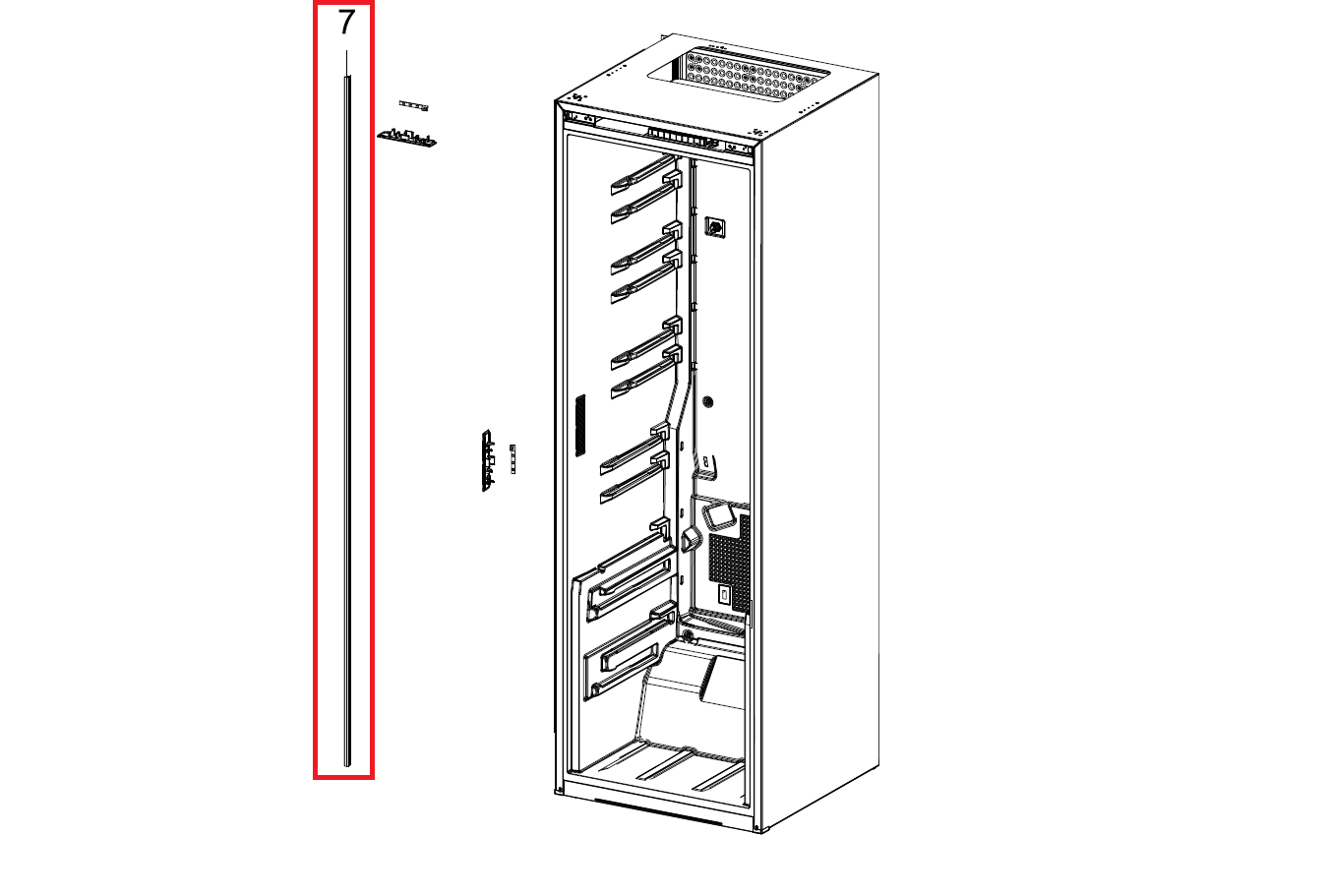 7