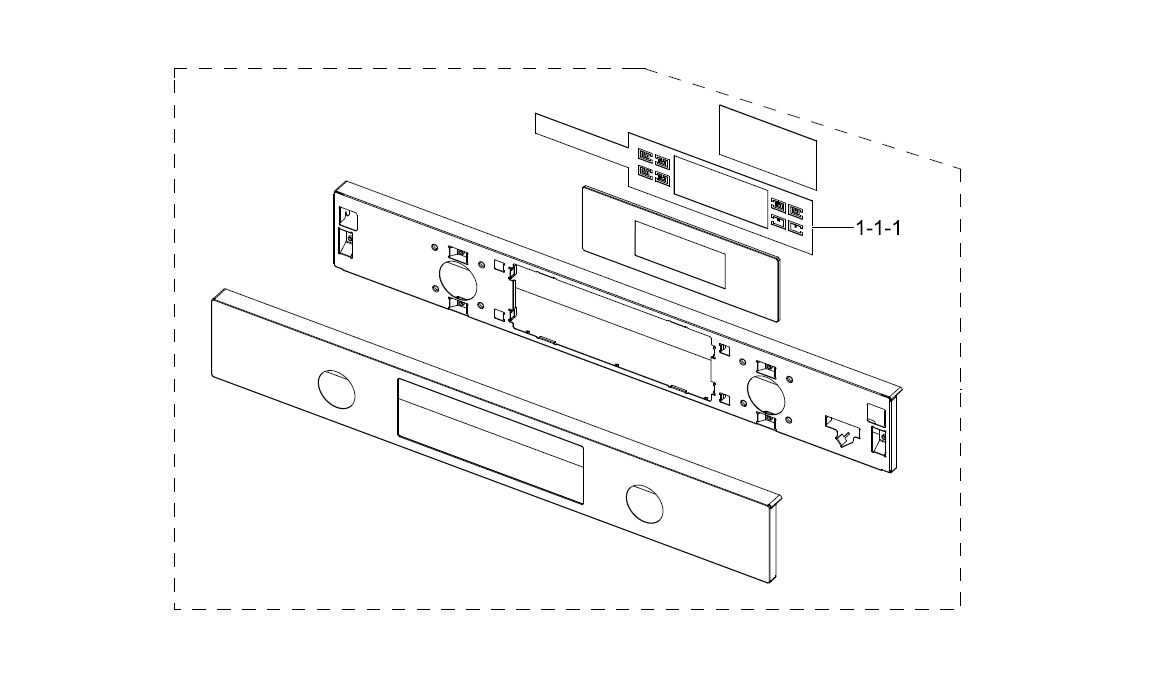 1-1-1