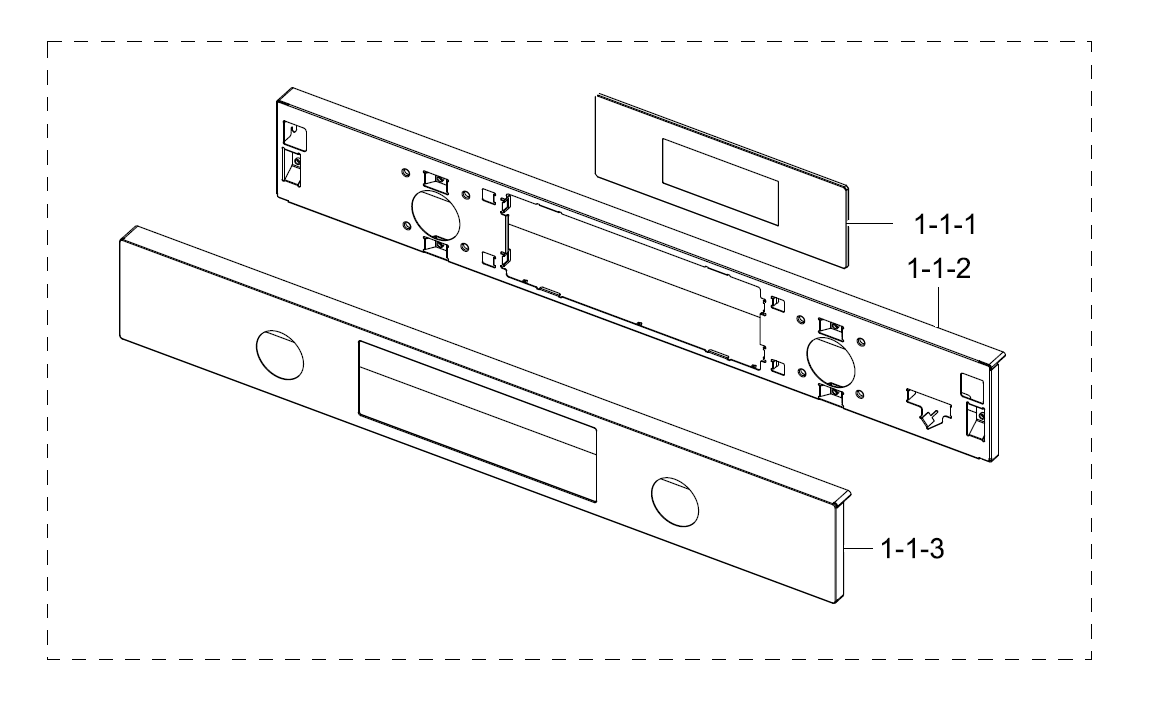 1-1-1
1-1-2
1-1-3