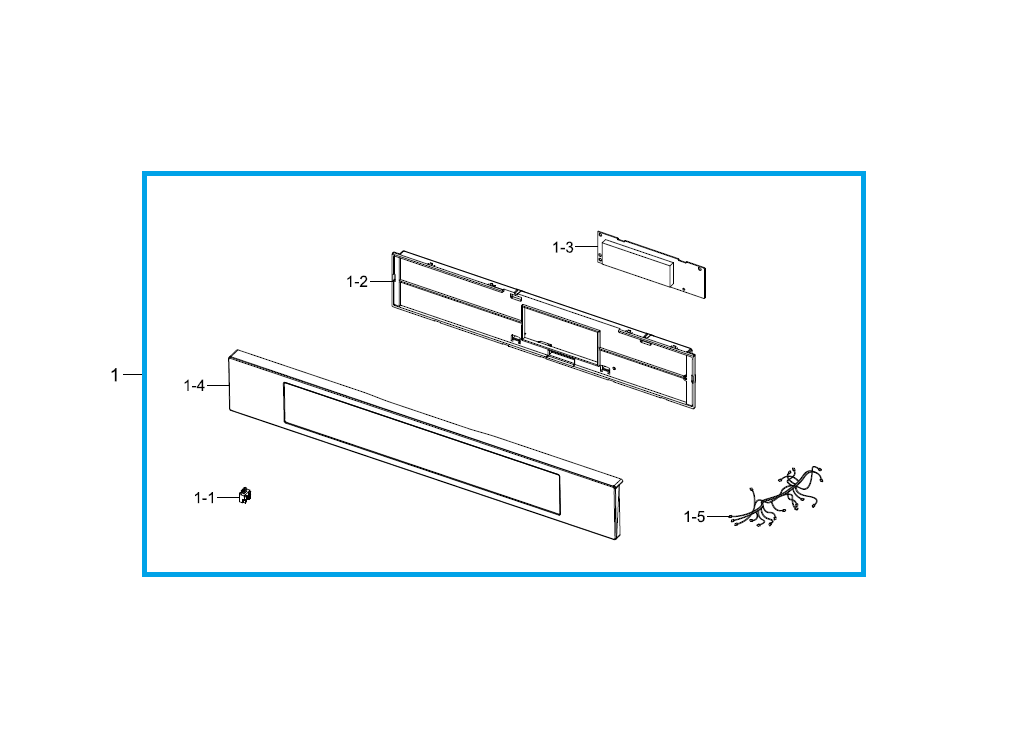 1-3
1-2
1
1-4
1-1
1-5